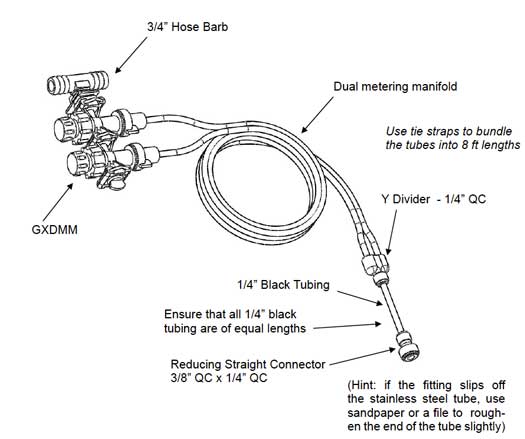 3/4" Hose Barb

Dual metering manifold

Use tie straps to bundle the tubes into 8 ft lengths

GXDMM

Y Divider - 1/4" QC

1/4" Black Tubing

Ensure that all 1/4" black tubing are of equal lengths

Reducing Straight Connector 3/8" QC x 1/4" QC

(Hint: if the fitting slips off the stainless steel tube, use sandpaper or a file to roughen the end of the tube slightly)